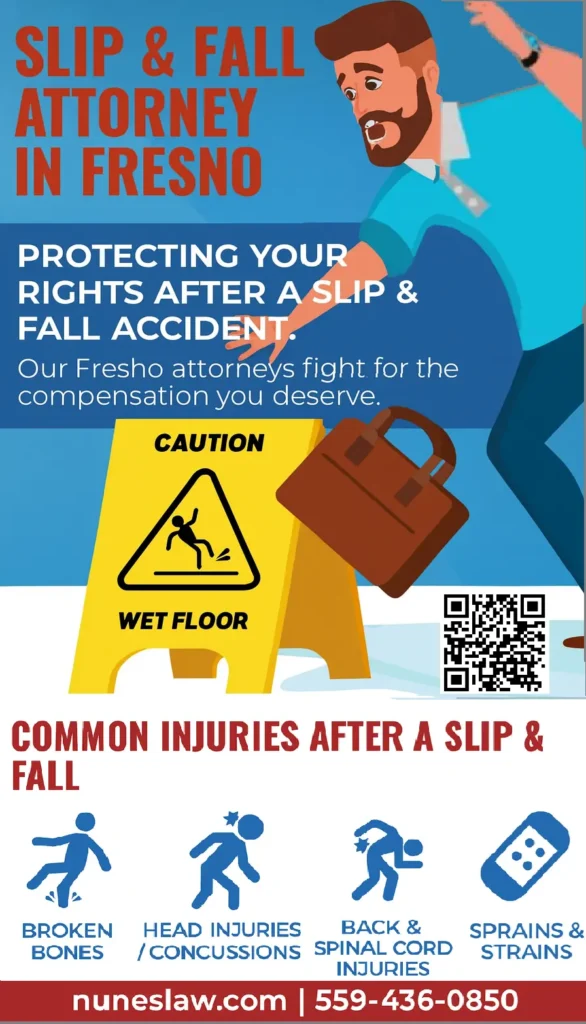 SLIP & FALL ATTORNEY IN FRESNO

PROTECTING YOUR RIGHTS AFTER A SLIP & FALL ACCIDENT.

Our Fresho attorneys fight for the compensation you deserve.

CAUTION

WET FLOOR

COMMON INJURIES AFTER A SLIP & FALL

BROKEN BONES

HEAD INJURIES / CONCUSSIONS

BACK & SPINAL CORD INJURIES

SPRAINS & STRAINS

nuneslaw.com | 559-436-0850